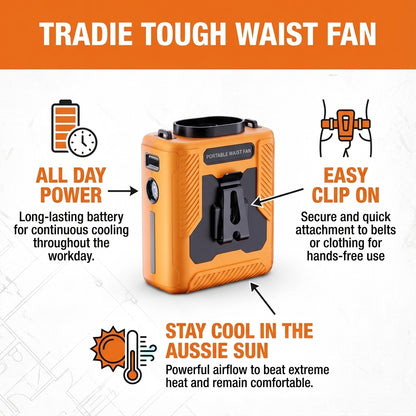 TRADIE TOUGH WAIST FAN

ALL DAY POWER

Long-lasting battery for continuous cooling throughout the workday.

PORTABLE WAIST FAN

EASY CLIP ON

Secure and quick attachment to belts or clothing for hands-free use

STAY COOL IN THE AUSSIE SUN

Powerful airflow to beat extreme heat and remain comfortable.